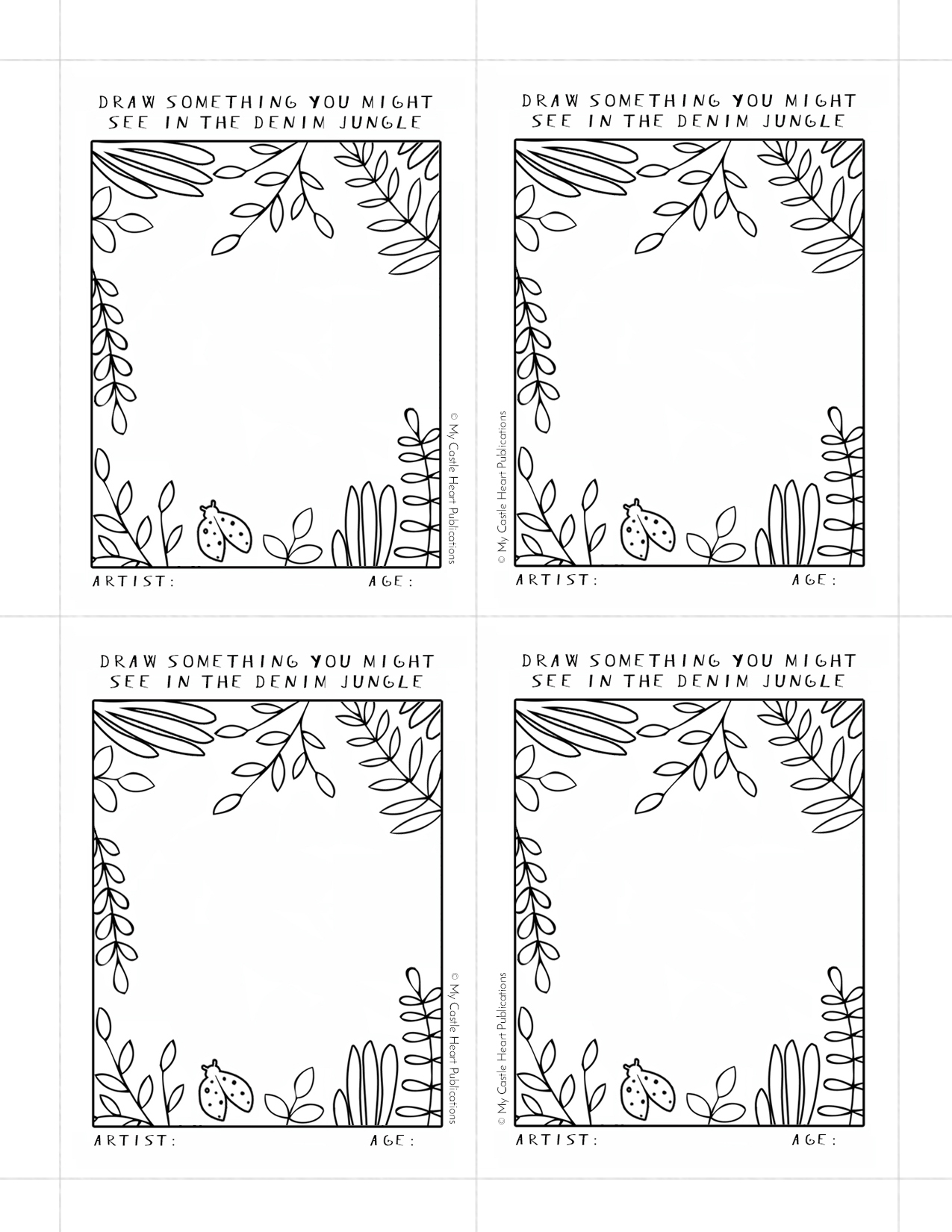 DRAW SOMETHING YOU MIGHT SEE IN THE DENIM JUNGLE

© My Castle Heart Publications

ARTIST: AGE:

DRAW SOMETHING YOU MIGHT SEE IN THE DENIM JUNGLE

© My Castle Heart Publications

ARTIST: AGE:

DRAW SOMETHING YOU MIGHT SEE IN THE DENIM JUNGLE

© My Castle Heart Publications

ARTIST: AGE:

DRAW SOMETHING YOU MIGHT SEE IN THE DENIM JUNGLE

© My Castle Heart Publications

ARTIST: AGE: